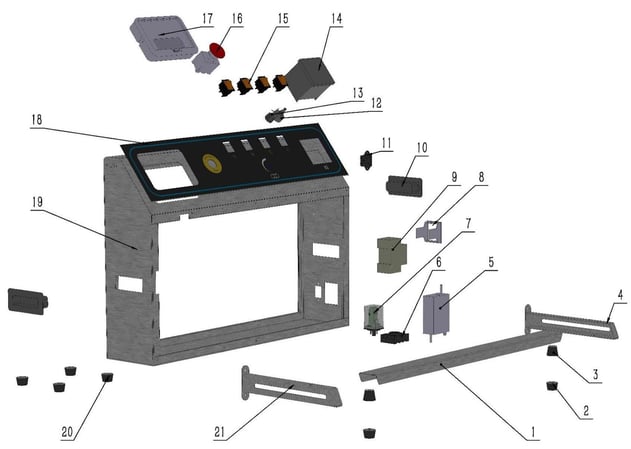 17
16
15
14
13
12
18
11
10
9
8
19
7
6
5
4
3
2
20
21
1