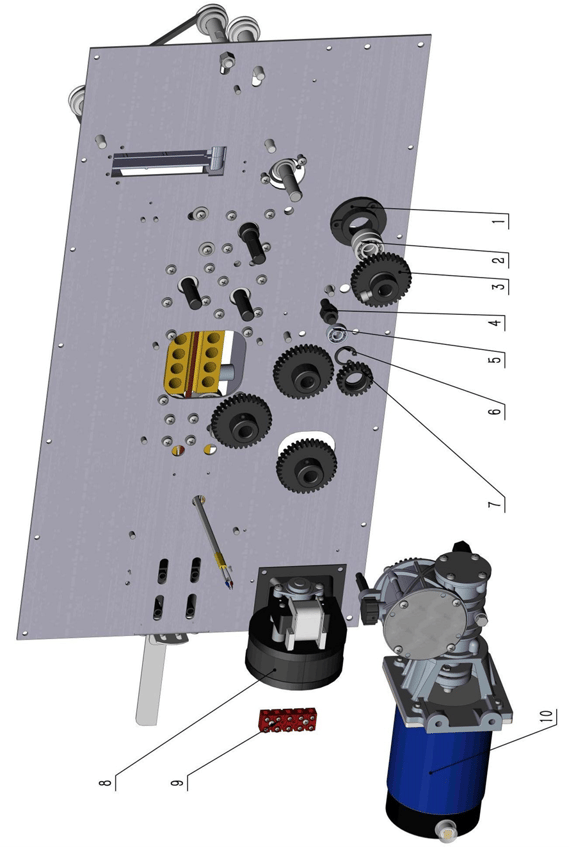 1
2
3
4
5
6
7
8
9
10